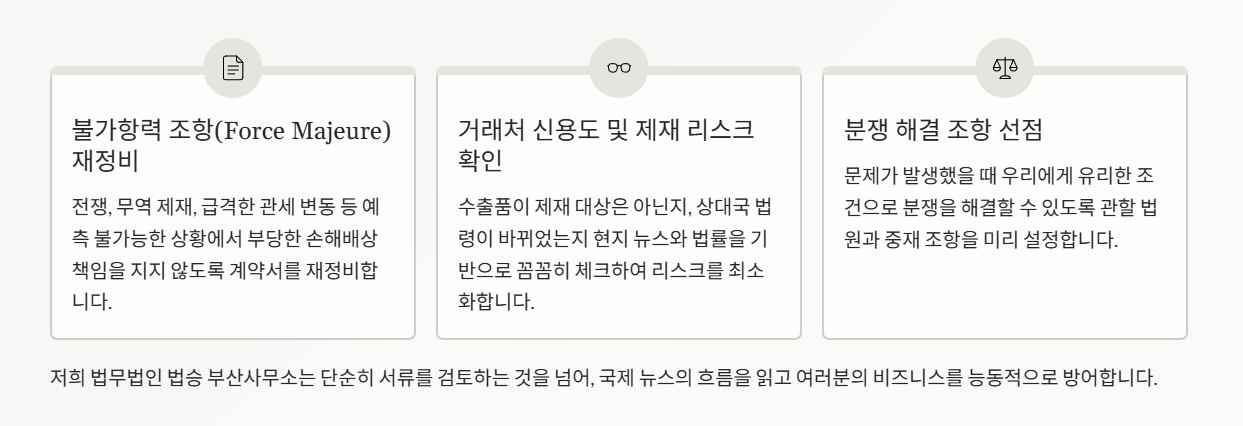 불가항력 조항(Force Majeure) 재정비

전쟁, 무역 제재, 급격한 관세 변동 등 예측 불가능한 상황에서 부당한 손해배상 책임을 지지 않도록 계약서를 재정비합니다.

거래처 신용도 및 제재 리스크 확인

수출품이 제재 대상은 아닌지, 상대국 법령이 바뀌었는지 현지 뉴스와 법률을 기반으로 꼼꼼히 체크하여 리스크를 최소화합니다.

분쟁 해결 조항 선점

문제가 발생했을 때 우리에게 유리한 조건으로 분쟁을 해결할 수 있도록 관할 법원과 중재 조항을 미리 설정합니다.

저희 법무법인 법승 부산사무소는 단순히 서류를 검토하는 것을 넘어, 국제 뉴스의 흐름을 읽고 여러분의 비즈니스를 능동적으로 방어합니다.